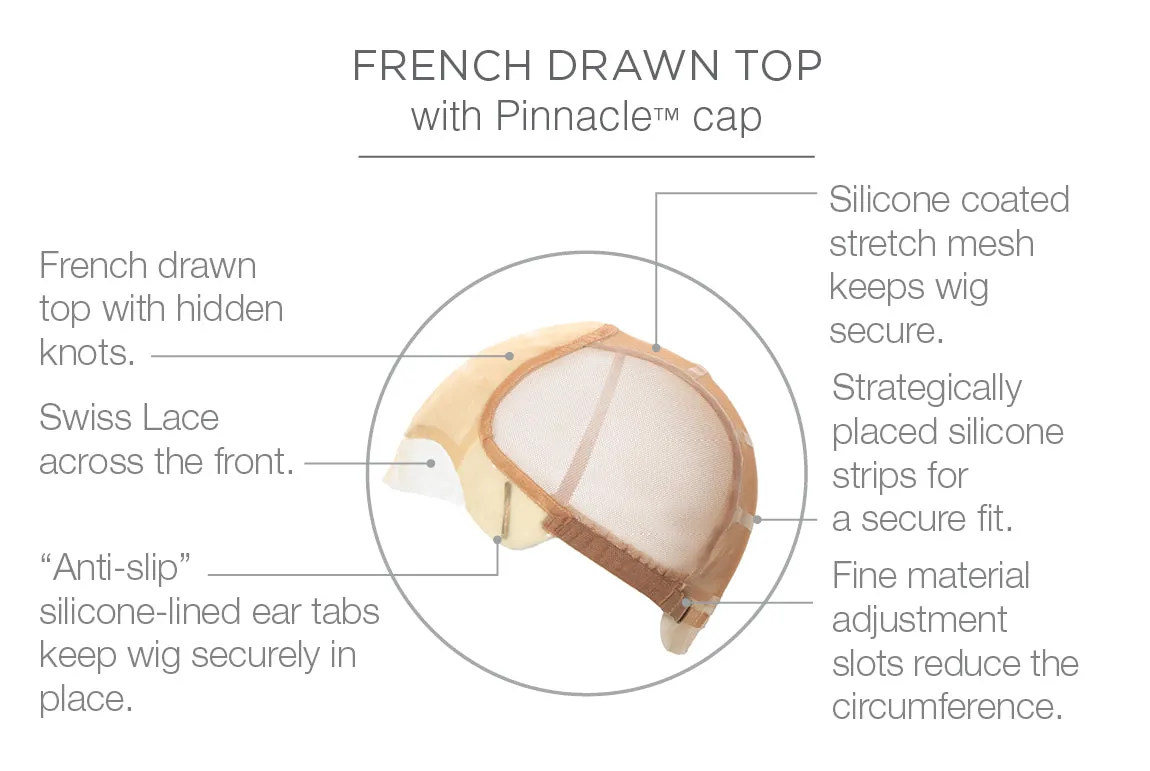 FRENCH DRAWN TOP
with Pinnacle™ cap

French drawn top with hidden knots.

Swiss Lace across the front.

“Anti-slip” silicone-lined ear tabs keep wig securely in place.

Silicone coated stretch mesh keeps wig secure.

Strategically placed silicone strips for a secure fit.

Fine material adjustment slots reduce the circumference.